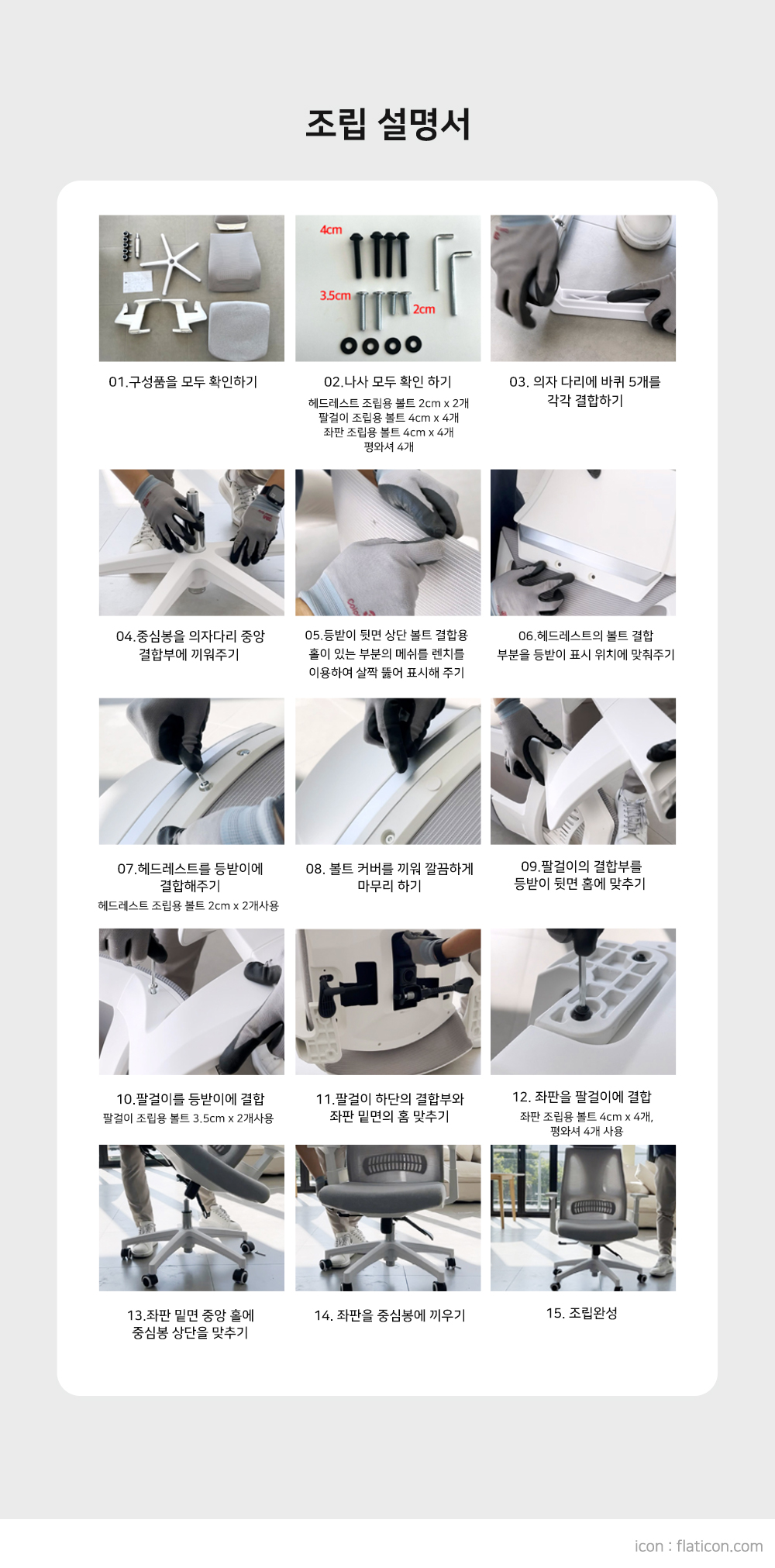 조립 설명서

4cm
3.5cm
2cm

01.구성품을 모두 확인하기

02.나사 모두 확인 하기
헤드레스트 조립용 볼트 2cm x 2개
팔걸이 조립용 볼트 4cm x 4개
좌판 조립용 볼트 4cm x 4개
평와셔 4개

03. 의자 다리에 바퀴 5개를 각각 결합하기

04.중심봉을 의자다리 중앙 결합부에 끼워주기

05.등받이 뒷면 상단 볼트 결합용 홀이 있는 부분의 메쉬를 렌치를 이용하여 살짝 뚫어 표시해 주기

06.헤드레스트의 볼트 결합 부분을 등받이 표시 위치에 맞춰주기

07.헤드레스트를 등받이에 결합해주기
헤드레스트 조립용 볼트 2cm x 2개사용

08. 볼트 커버를 끼워 깔끔하게 마무리 하기

09.팔걸이의 결합부를 등받이 뒷면 홈에 맞추기

10.팔걸이를 등받이에 결합
팔걸이 조립용 볼트 3.5cm x 2개사용

11.팔걸이 하단의 결합부와 좌판 밑면의 홈 맞추기

12. 좌판을 팔걸이에 결합
좌판 조립용 볼트 4cm x 4개,
평와셔 4개 사용

13.좌판 밑면 중앙 홀에 중심봉 상단을 맞추기

14. 좌판을 중심봉에 끼우기

15. 조립완성

icon : flaticon.com